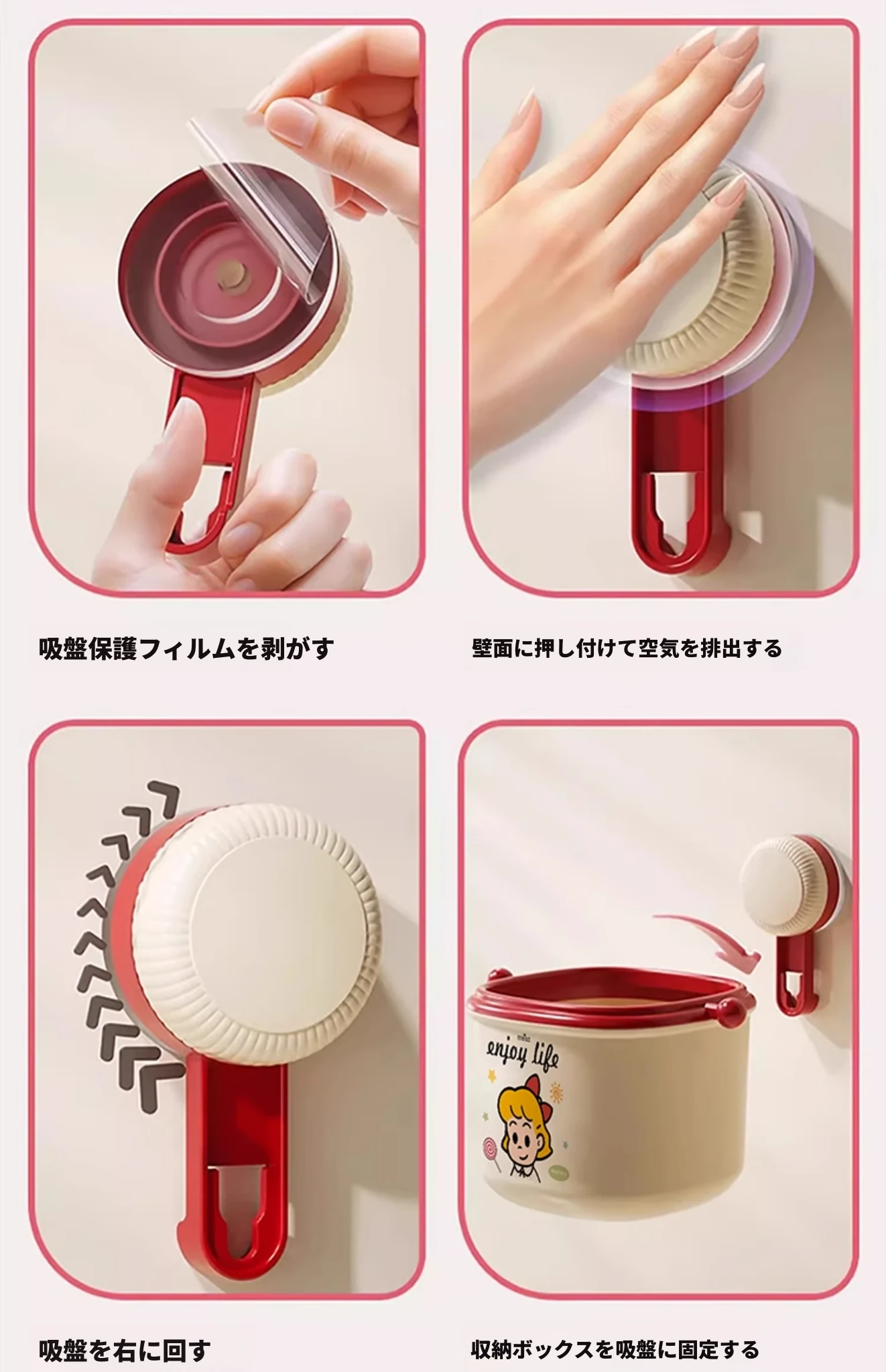 吸盤保護フィルムを剥がす

壁面に押し付けて空気を排出する

enjoy life

吸盤を右に回す

収納ボックスを吸盤に固定する