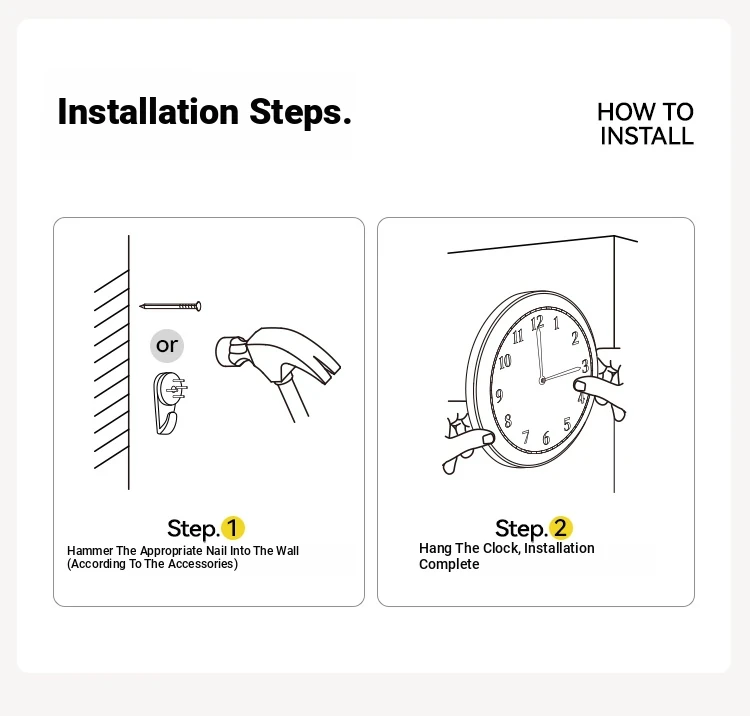 Installation Steps.

HOW TO INSTALL

or

Step.1
Hammer The Appropriate Nail Into The Wall (According To The Accessories)

12 1 2 3 4 5 6 7 8 9 10 11

Step.2
Hang The Clock, Installation Complete